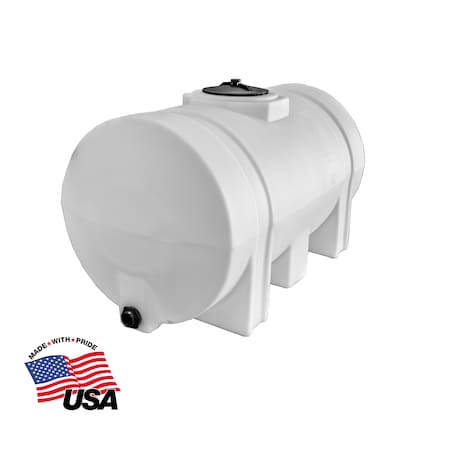 MADE • WITH • PRIDE
USA